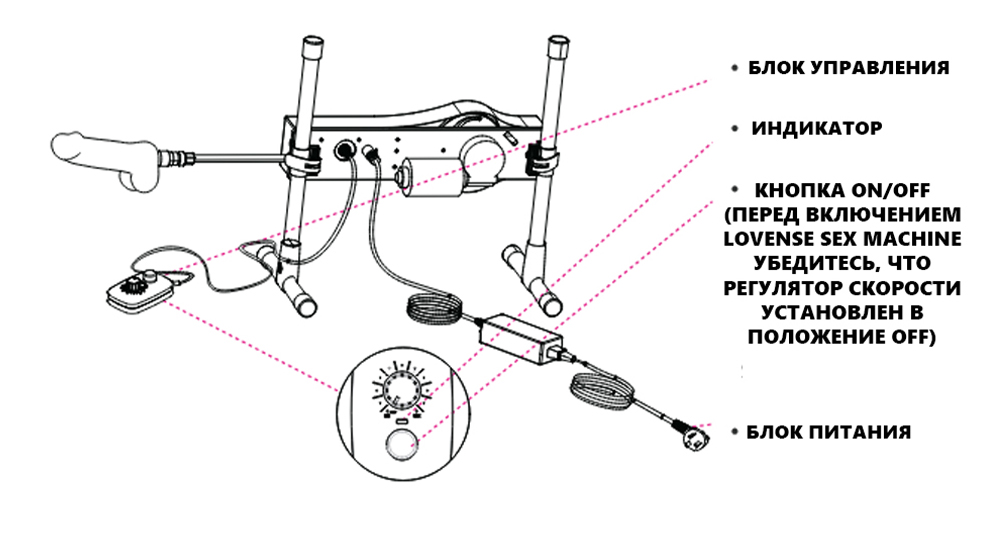 • БЛОК УПРАВЛЕНИЯ

• ИНДИКАТОР

• КНОПКА ON/OFF (ПЕРЕД ВКЛЮЧЕНИЕМ LOVENSE SEX MACHINE УБЕДИТЕСЬ, ЧТО РЕГУЛЯТОР СКОРОСТИ УСТАНОВЛЕН В ПОЛОЖЕНИЕ OFF)

• БЛОК ПИТАНИЯ