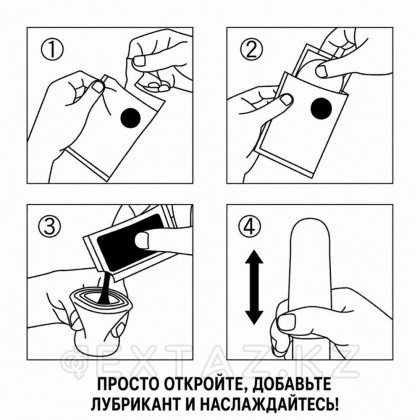 ①

②

③

④

@EXTAZ.KZ

ПРОСТО ОТКРОЙТЕ, ДОБАВЬТЕ ЛУБРИКАНТ И НАСЛАЖДАЙТЕСЬ!