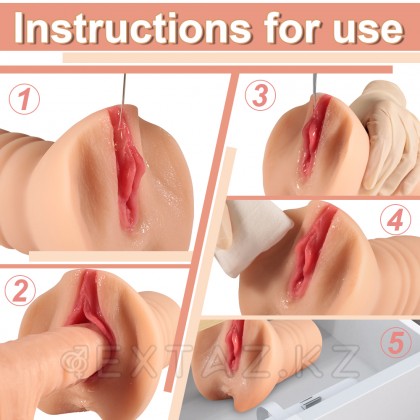 Instructions for use

1

3

4

2

5

EXTAZ.KZ