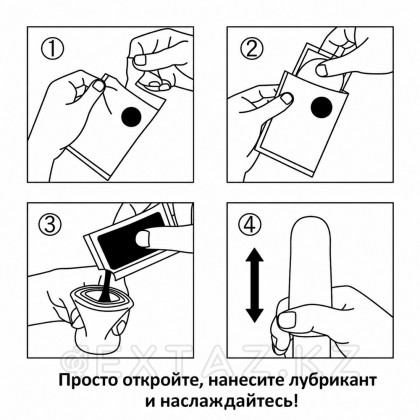 ①

②

③

④

@EXTAZ.KZ

Просто откройте, нанесите лубрикант и наслаждайтесь!