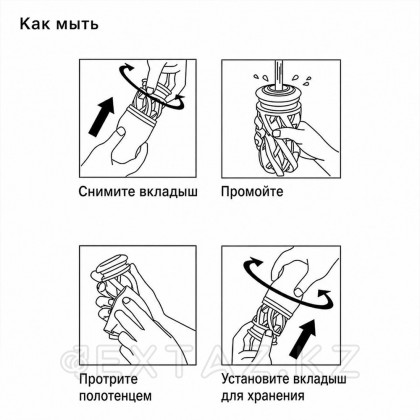 Как мыть

Снимите вкладыш

Промойте

Протрите полотенцем

Установите вкладыш для хранения

@EXTAZ.KZ