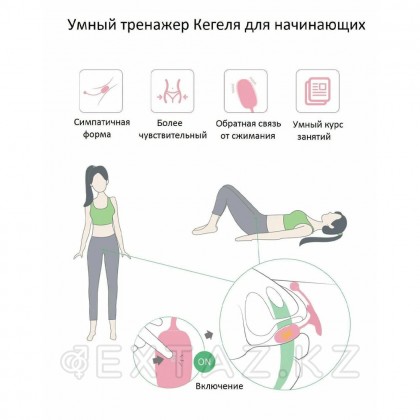 Умный тренажер Кегеля для начинающих

Симпатичная форма

Более чувствительный

Обратная связь от сжимания

Умный курс занятий

ON

Включение

EXTAZ.KZ