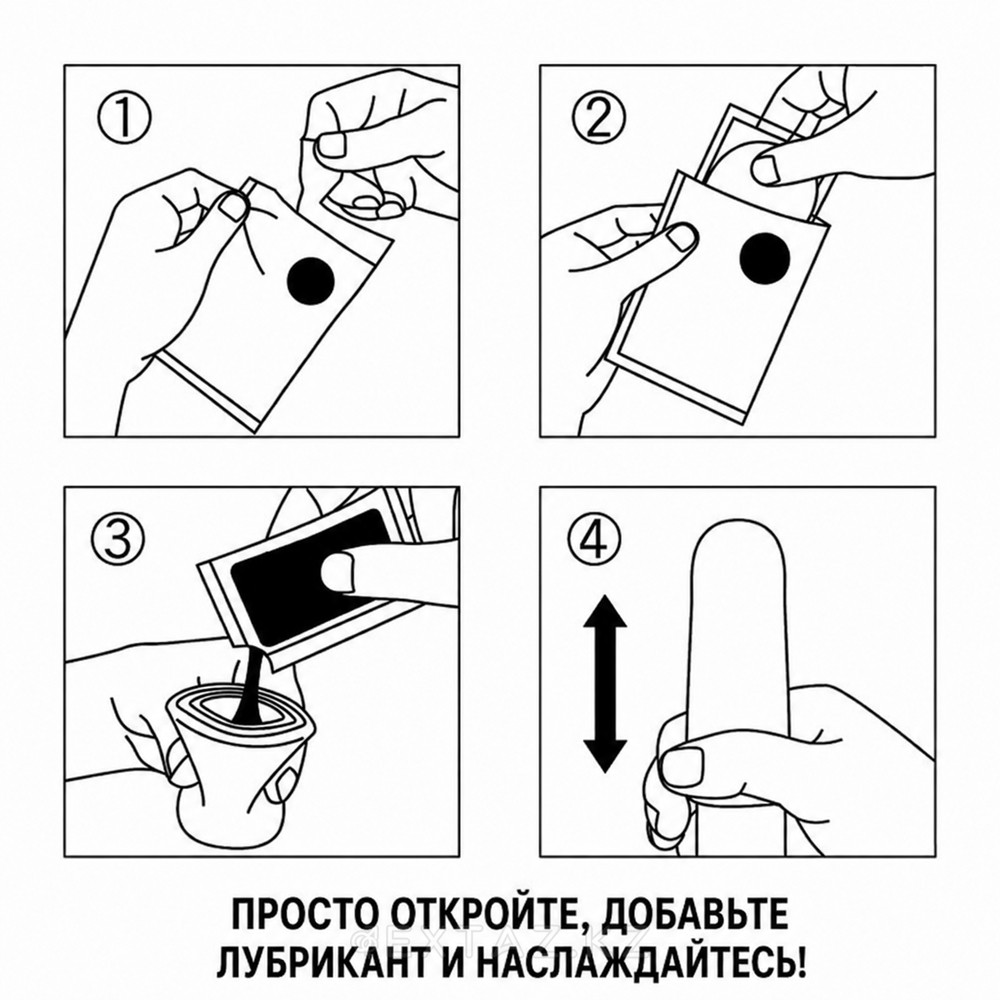 ①

②

③

④

ПРОСТО ОТКРОЙТЕ, ДОБАВЬТЕ ЛУБРИКАНТ И НАСЛАЖДАЙТЕСЬ!

@EXTAZ.KZ