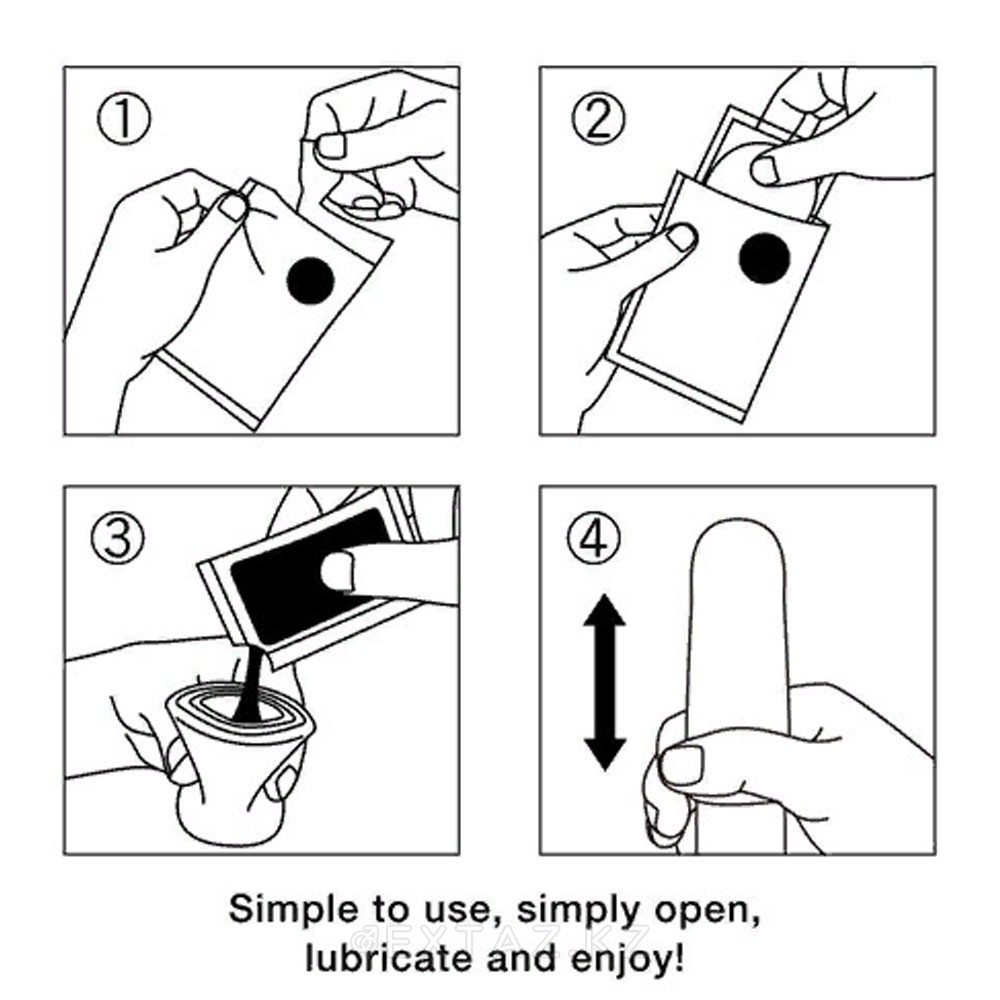 ①

②

③

④

Simple to use, simply open, lubricate and enjoy!

@EXTAZ.KZ