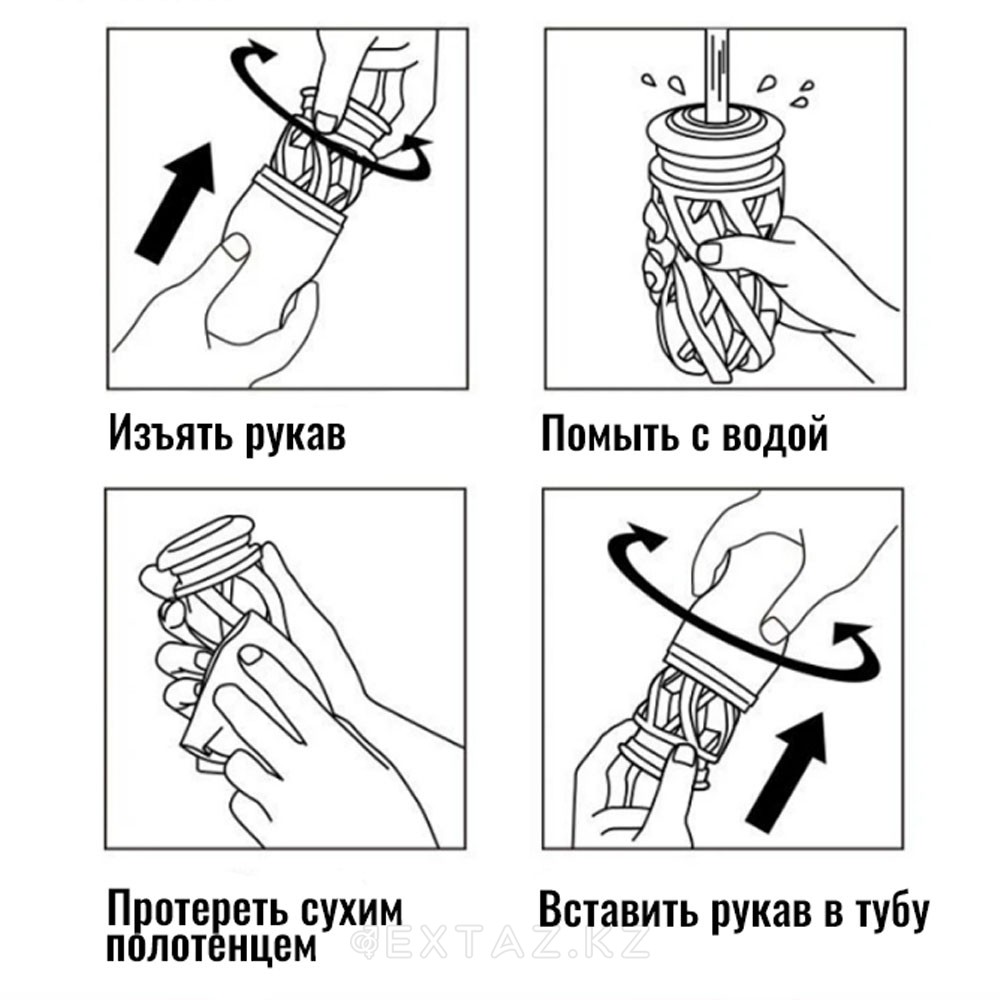 Изъять рукав

Помыть с водой

Протереть сухим полотенцем

Вставить рукав в тубу

@EXTAZ.KZ